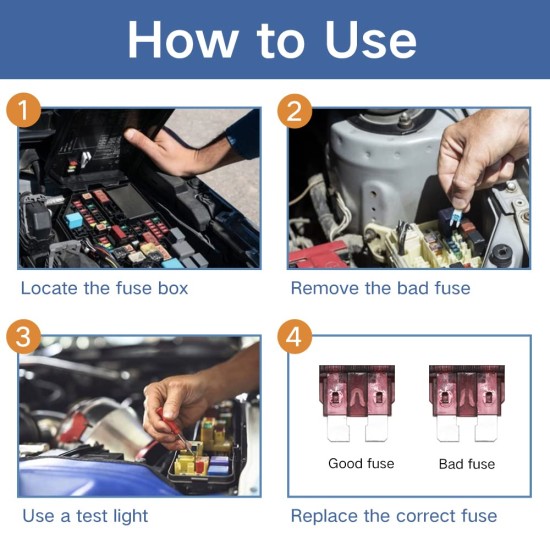 How to Use

1

Locate the fuse box

2

Remove the bad fuse

3

Use a test light

4

Good fuse

Bad fuse

Replace the correct fuse