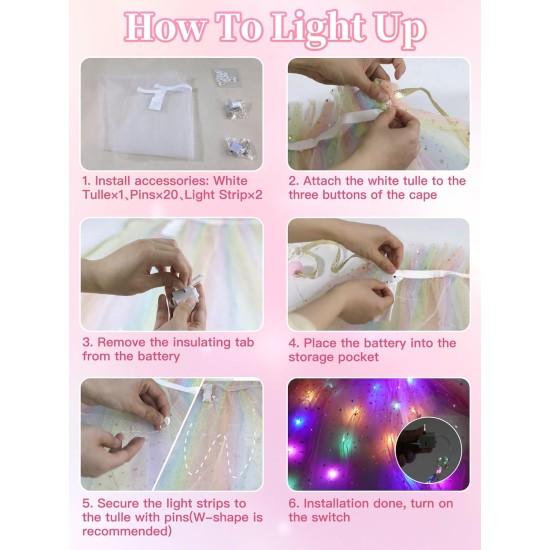 How To Light Up

1. Install accessories: White Tulle×1、Pins×20、Light Strip×2

2. Attach the white tulle to the three buttons of the cape

3. Remove the insulating tab from the battery

4. Place the battery into the storage pocket

5. Secure the light strips to the tulle with pins(W-shape is recommended)

6. Installation done, turn on the switch